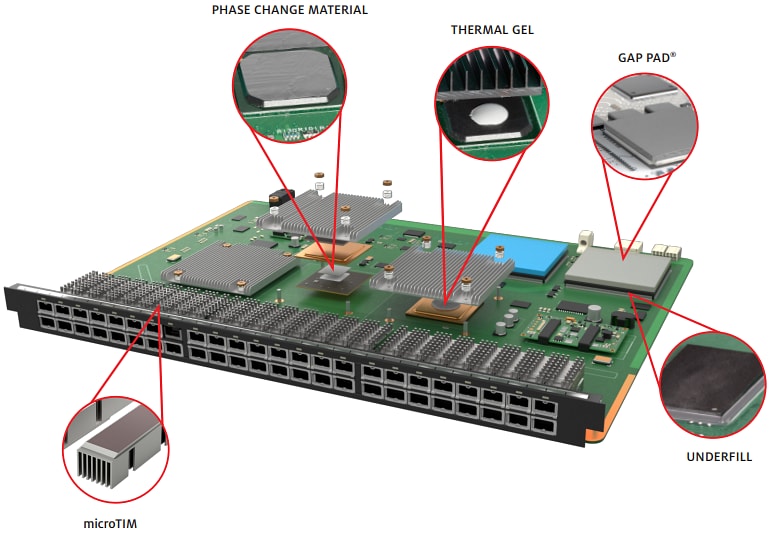 PHASE CHANGE MATERIAL

THERMAL GEL

GAP PAD®

UNDERFILL

microTIM